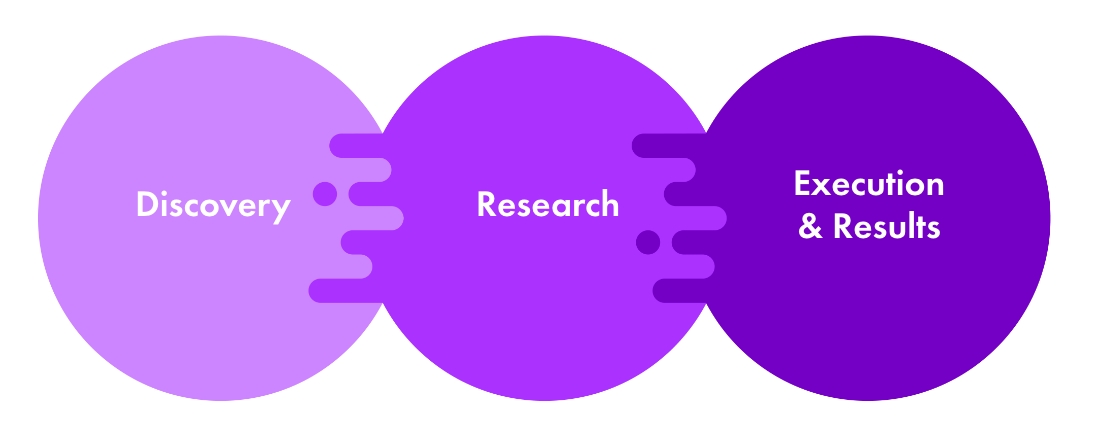 Discovery

Research

Execution
& Results